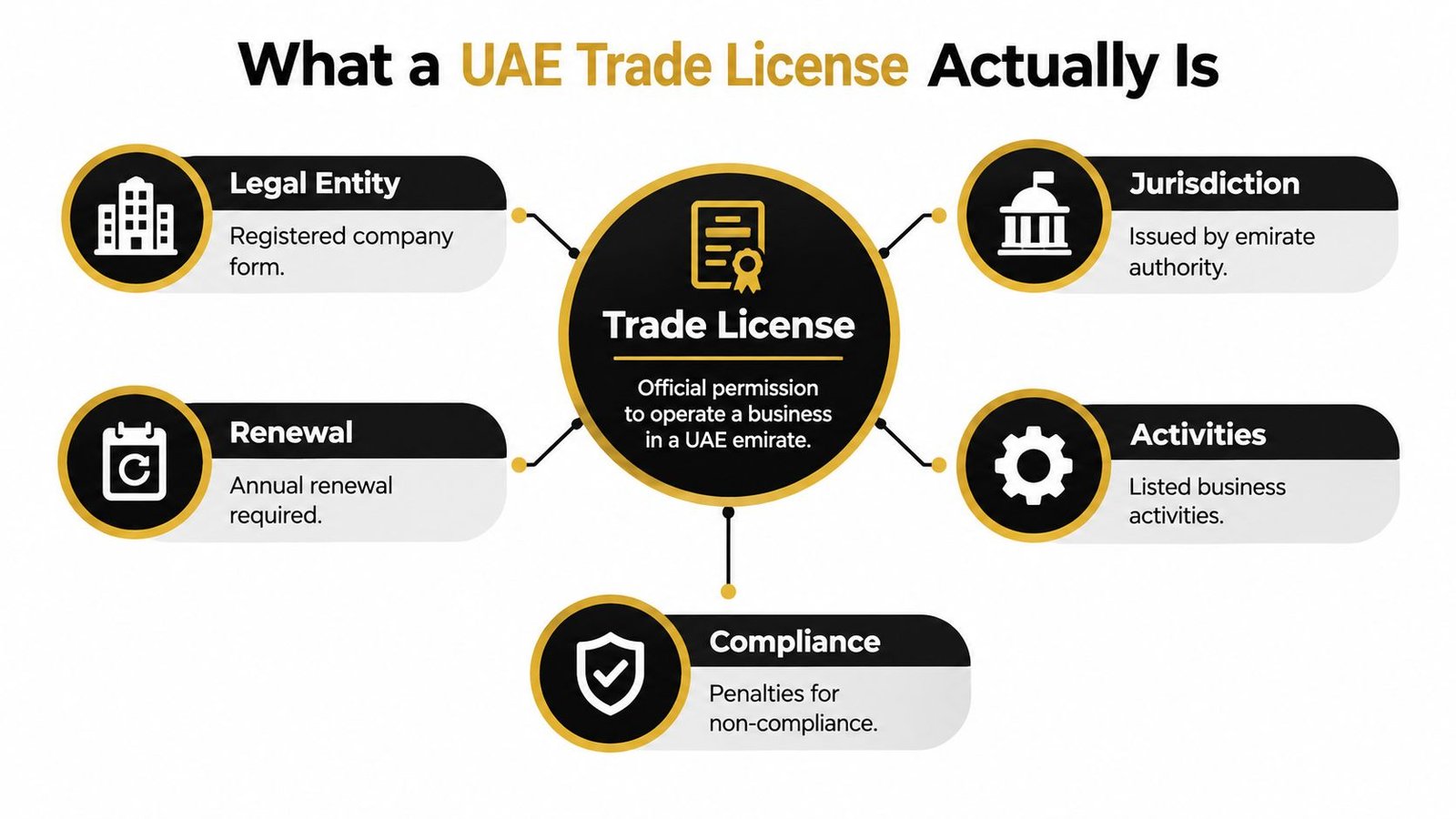 What a UAE Trade License Actually Is

Legal Entity
Registered company form.

Renewal
Annual renewal required.

Trade License
Official permission to operate a business in a UAE emirate.

Jurisdiction
Issued by emirate authority.

Activities
Listed business activities.

Compliance
Penalties for non-compliance.